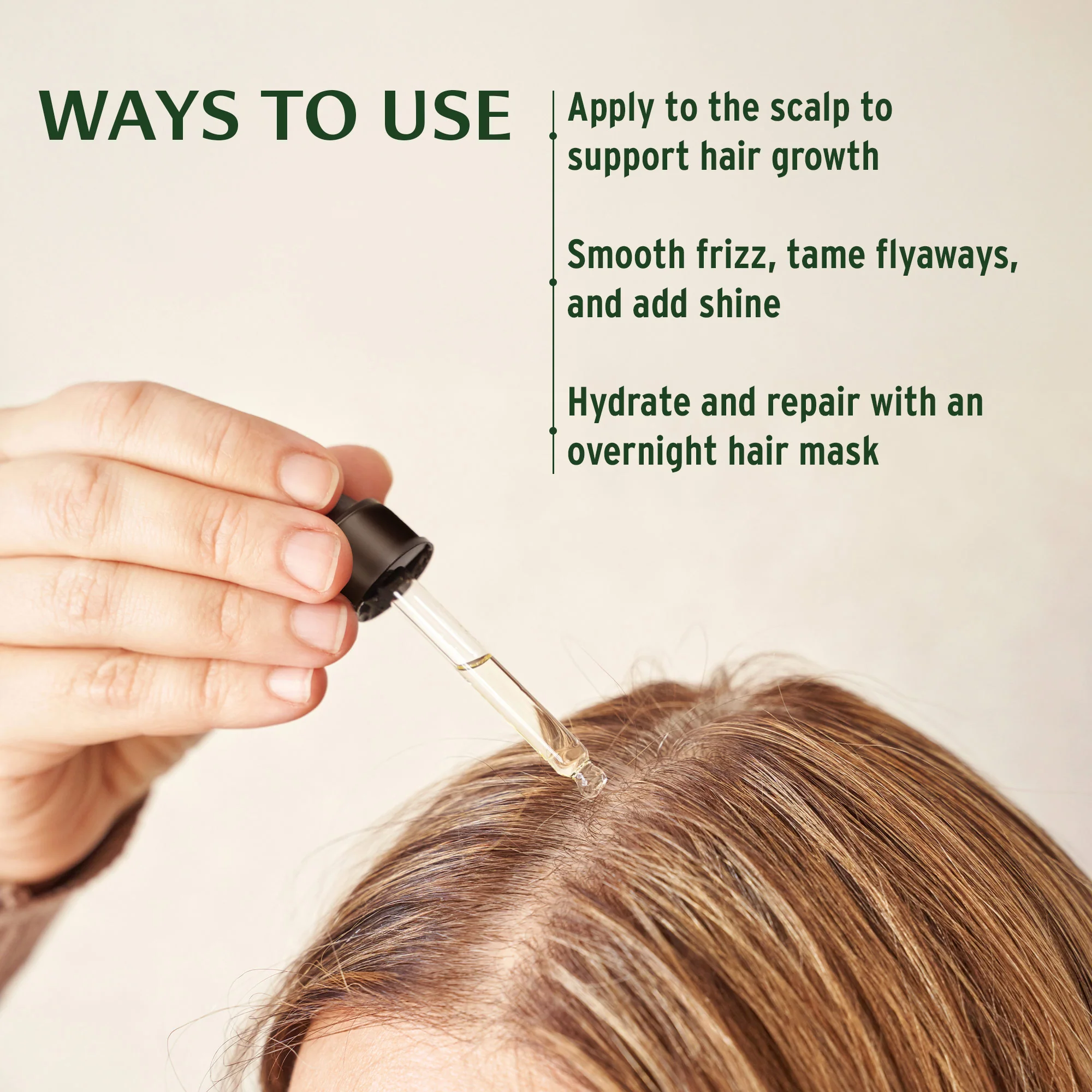 WAYS TO USE

Apply to the scalp to support hair growth

Smooth frizz, tame flyaways, and add shine

Hydrate and repair with an overnight hair mask